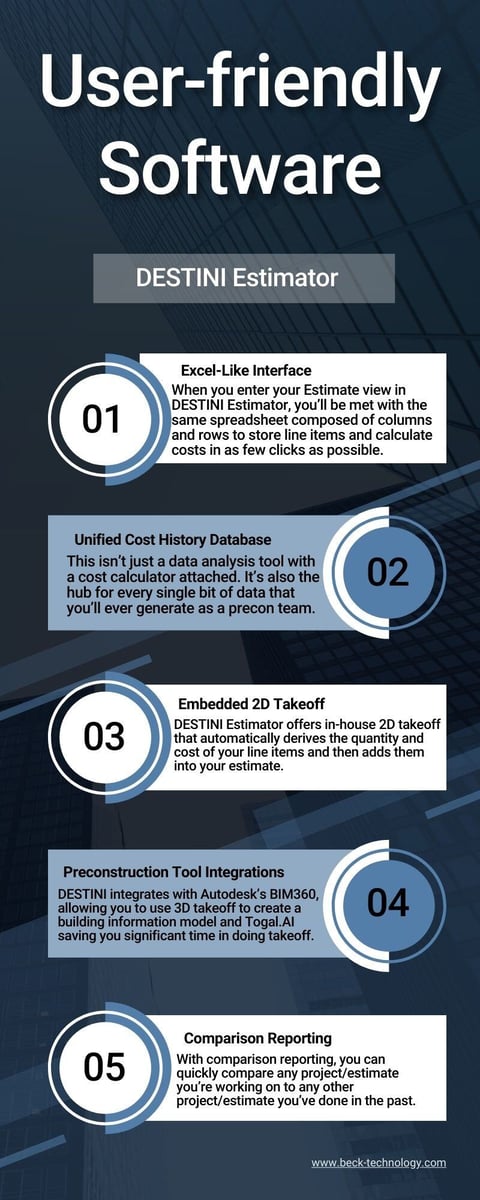 User-friendly Software

DESTINI Estimator

01

Excel-Like Interface

When you enter your Estimate view in DESTINI Estimator, you'll be met with the same spreadsheet composed of columns and rows to store line items and calculate costs in as few clicks as possible.

Unified Cost History Database

This isn't just a data analysis tool with a cost calculator attached. It's also the hub for every single bit of data that you'll ever generate as a precon team.

02

03

Embedded 2D Takeoff

DESTINI Estimator offers in-house 2D takeoff that automatically derives the quantity and cost of your line items and then adds them into your estimate.

Preconstruction Tool Integrations

DESTINI integrates with Autodesk's BIM360, allowing you to use 3D takeoff to create a building information model and Togal.AI saving you significant time in doing takeoff.

04

05

Comparison Reporting

With comparison reporting, you can quickly compare any project/estimate you're working on to any other project/estimate you've done in the past.

www.beck-technology.com