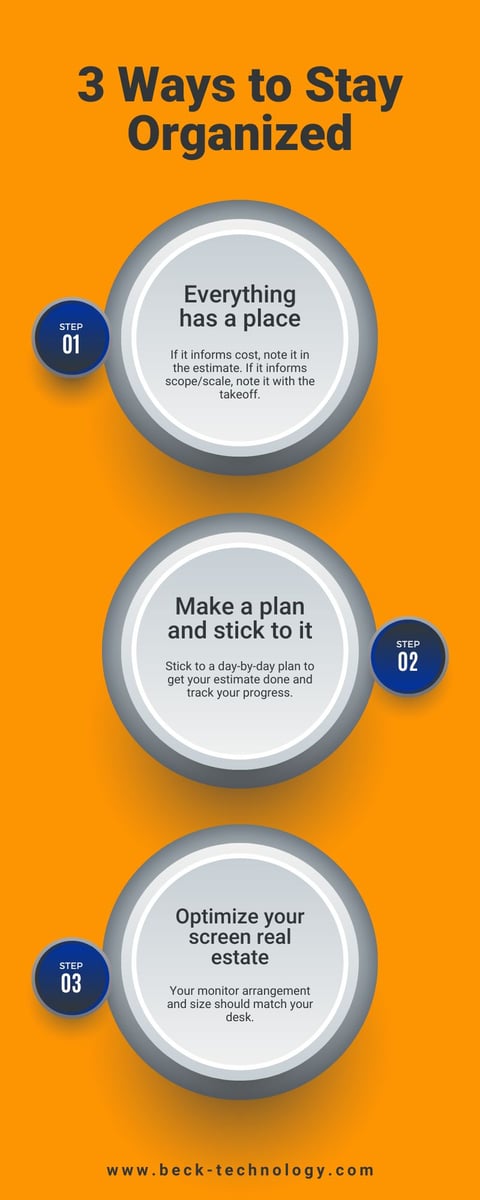 3 Ways to Stay Organized

STEP
01

Everything has a place

If it informs cost, note it in the estimate. If it informs scope/scale, note it with the takeoff.

Make a plan and stick to it

Stick to a day-by-day plan to get your estimate done and track your progress.

STEP
02

STEP
03

Optimize your screen real estate

Your monitor arrangement and size should match your desk.

www.beck-technology.com