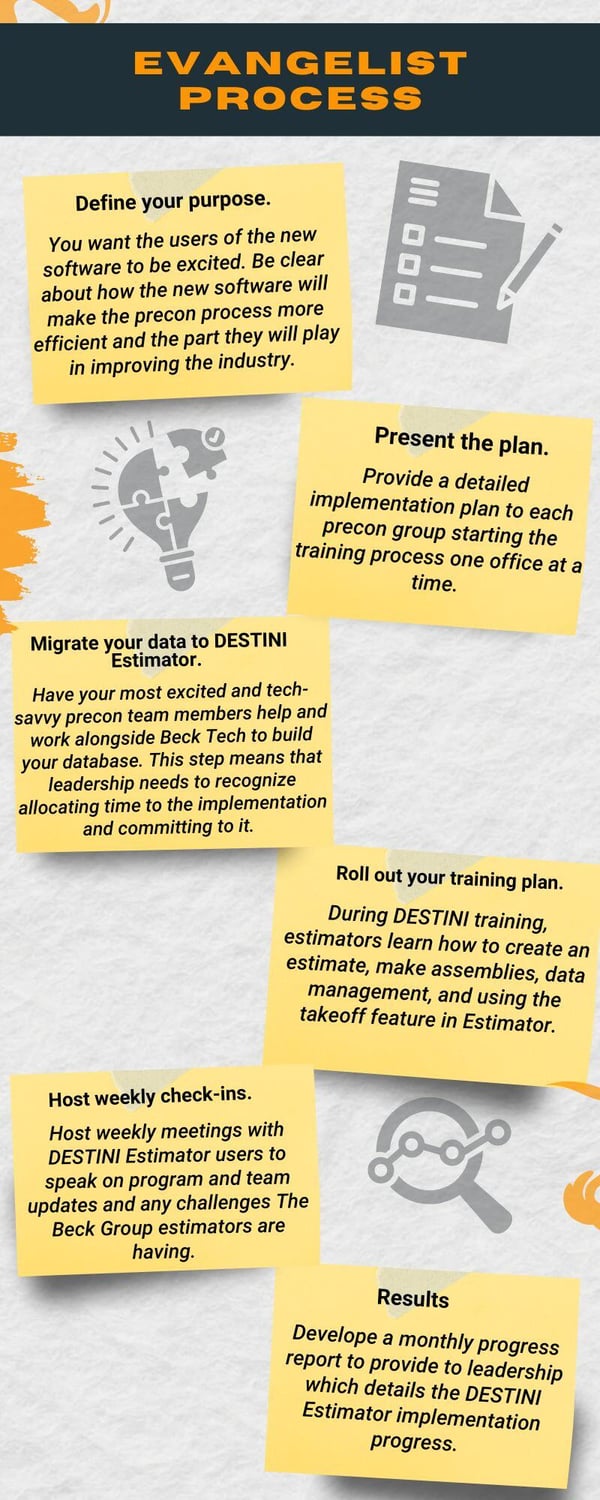 EVANGELIST PROCESS

Define your purpose.

You want the users of the new software to be excited. Be clear about how the new software will make the precon process more efficient and the part they will play in improving the industry.

Present the plan.

Provide a detailed implementation plan to each precon group starting the training process one office at a time.

Migrate your data to DESTINI Estimator.

Have your most excited and tech-savvy precon team members help and work alongside Beck Tech to build your database. This step means that leadership needs to recognize allocating time to the implementation and committing to it.

Roll out your training plan.

During DESTINI training, estimators learn how to create an estimate, make assemblies, data management, and using the takeoff feature in Estimator.

Host weekly check-ins.

Host weekly meetings with DESTINI Estimator users to speak on program and team updates and any challenges The Beck Group estimators are having.

Results

Develope a monthly progress report to provide to leadership which details the DESTINI Estimator implementation progress.