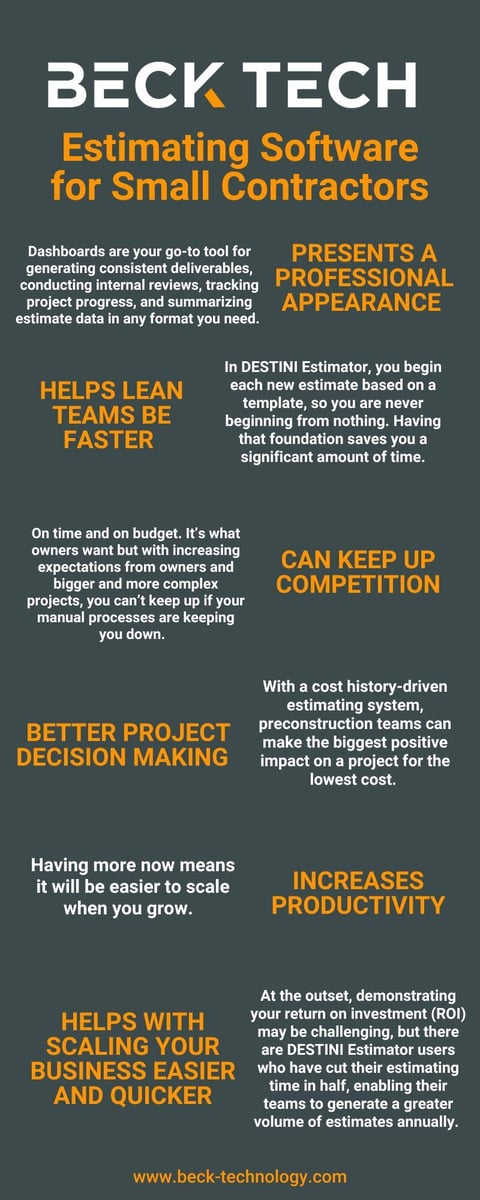 BECK TECH

Estimating Software for Small Contractors

Dashboards are your go-to tool for generating consistent deliverables, conducting internal reviews, tracking project progress, and summarizing estimate data in any format you need.

PRESENTS A PROFESSIONAL APPEARANCE

HELPS LEAN TEAMS BE FASTER

In DESTINI Estimator, you begin each new estimate based on a template, so you are never beginning from nothing. Having that foundation saves you a significant amount of time.

On time and on budget. It's what owners want but with increasing expectations from owners and bigger and more complex projects, you can't keep up if your manual processes are keeping you down.

CAN KEEP UP COMPETITION

BETTER PROJECT DECISION MAKING

With a cost history-driven estimating system, preconstruction teams can make the biggest positive impact on a project for the lowest cost.

Having more now means it will be easier to scale when you grow.

INCREASES PRODUCTIVITY

HELPS WITH SCALING YOUR BUSINESS EASIER AND QUICKER

At the outset, demonstrating your return on investment (ROI) may be challenging, but there are DESTINI Estimator users who have cut their estimating time in half, enabling their teams to generate a greater volume of estimates annually.

www.beck-technology.com