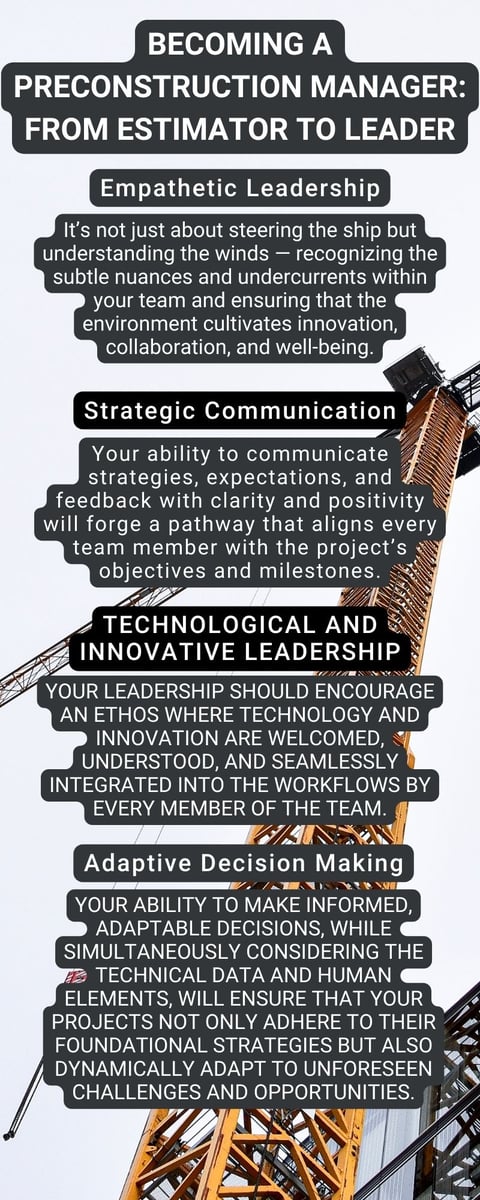 BECOMING A PRECONSTRUCTION MANAGER: FROM ESTIMATOR TO LEADER

Empathetic Leadership

It's not just about steering the ship but understanding the winds — recognizing the subtle nuances and undercurrents within your team and ensuring that the environment cultivates innovation, collaboration, and well-being.

Strategic Communication

Your ability to communicate strategies, expectations, and feedback with clarity and positivity will forge a pathway that aligns every team member with the project's objectives and milestones.

TECHNOLOGICAL AND INNOVATIVE LEADERSHIP

YOUR LEADERSHIP SHOULD ENCOURAGE AN ETHOS WHERE TECHNOLOGY AND INNOVATION ARE WELCOMED, UNDERSTOOD, AND SEAMLESSLY INTEGRATED INTO THE WORKFLOWS BY EVERY MEMBER OF THE TEAM.

Adaptive Decision Making

YOUR ABILITY TO MAKE INFORMED, ADAPTABLE DECISIONS, WHILE SIMULTANEOUSLY CONSIDERING THE TECHNICAL DATA AND HUMAN ELEMENTS, WILL ENSURE THAT YOUR PROJECTS NOT ONLY ADHERE TO THEIR FOUNDATIONAL STRATEGIES BUT ALSO DYNAMICALLY ADAPT TO UNFORESEEN CHALLENGES AND OPPORTUNITIES.