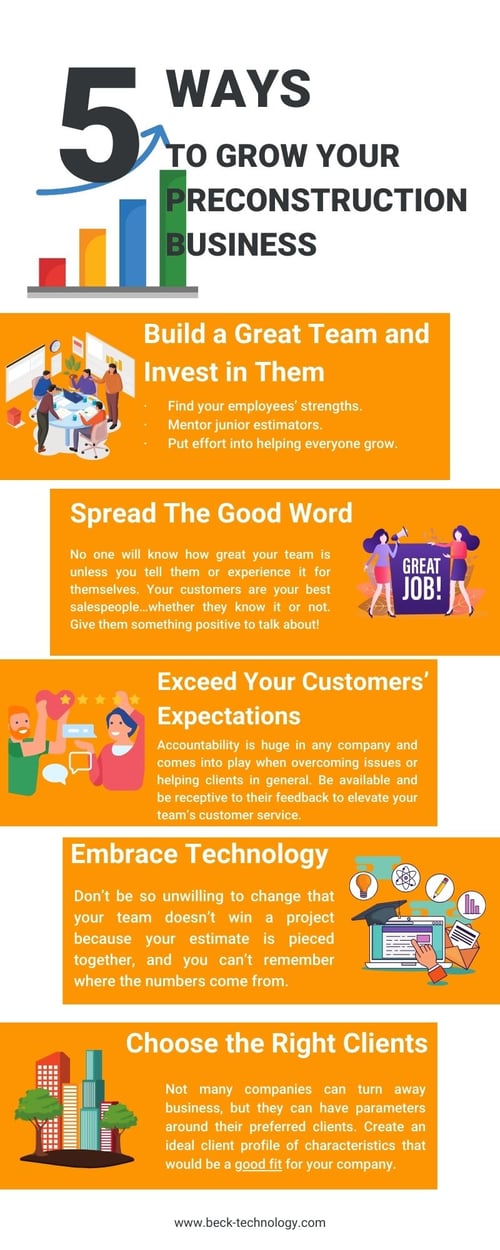 5 WAYS TO GROW YOUR PRECONSTRUCTION BUSINESS

Build a Great Team and Invest in Them

· Find your employees' strengths.
· Mentor junior estimators.
· Put effort into helping everyone grow.

Spread The Good Word

No one will know how great your team is unless you tell them or experience it for themselves. Your customers are your best salespeople…whether they know it or not. Give them something positive to talk about!

GREAT JOB!

Exceed Your Customers' Expectations

Accountability is huge in any company and comes into play when overcoming issues or helping clients in general. Be available and be receptive to their feedback to elevate your team's customer service.

Embrace Technology

Don't be so unwilling to change that your team doesn't win a project because your estimate is pieced together, and you can't remember where the numbers come from.

Choose the Right Clients

Not many companies can turn away business, but they can have parameters around their preferred clients. Create an ideal client profile of characteristics that would be a good fit for your company.

www.beck-technology.com