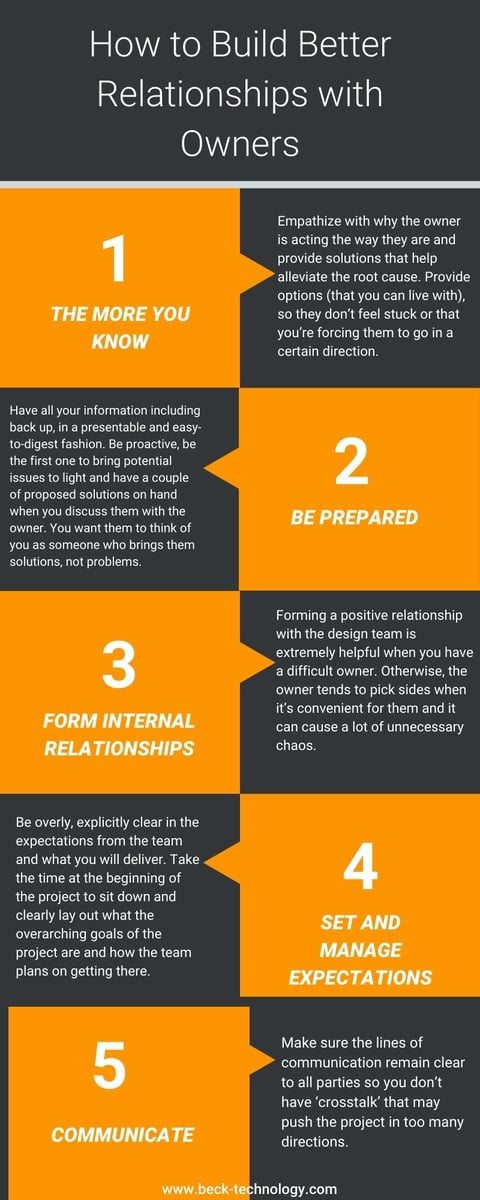 How to Build Better Relationships with Owners

1

THE MORE YOU KNOW

Empathize with why the owner is acting the way they are and provide solutions that help alleviate the root cause. Provide options (that you can live with), so they don't feel stuck or that you're forcing them to go in a certain direction.

Have all your information including back up, in a presentable and easy-to-digest fashion. Be proactive, be the first one to bring potential issues to light and have a couple of proposed solutions on hand when you discuss them with the owner. You want them to think of you as someone who brings them solutions, not problems.

2

BE PREPARED

3

FORM INTERNAL RELATIONSHIPS

Forming a positive relationship with the design team is extremely helpful when you have a difficult owner. Otherwise, the owner tends to pick sides when it's convenient for them and it can cause a lot of unnecessary chaos.

Be overly, explicitly clear in the expectations from the team and what you will deliver. Take the time at the beginning of the project to sit down and clearly lay out what the overarching goals of the project are and how the team plans on getting there.

4

SET AND MANAGE EXPECTATIONS

5

COMMUNICATE

Make sure the lines of communication remain clear to all parties so you don't have 'crosstalk' that may push the project in too many directions.

www.beck-technology.com