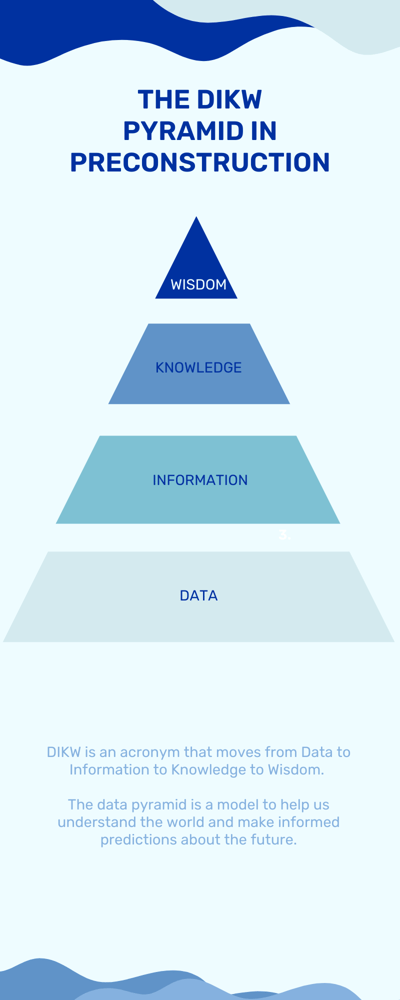 THE DIKW PYRAMID IN PRECONSTRUCTION

WISDOM

KNOWLEDGE

INFORMATION

DATA

DIKW is an acronym that moves from Data to Information to Knowledge to Wisdom.

The data pyramid is a model to help us understand the world and make informed predictions about the future.